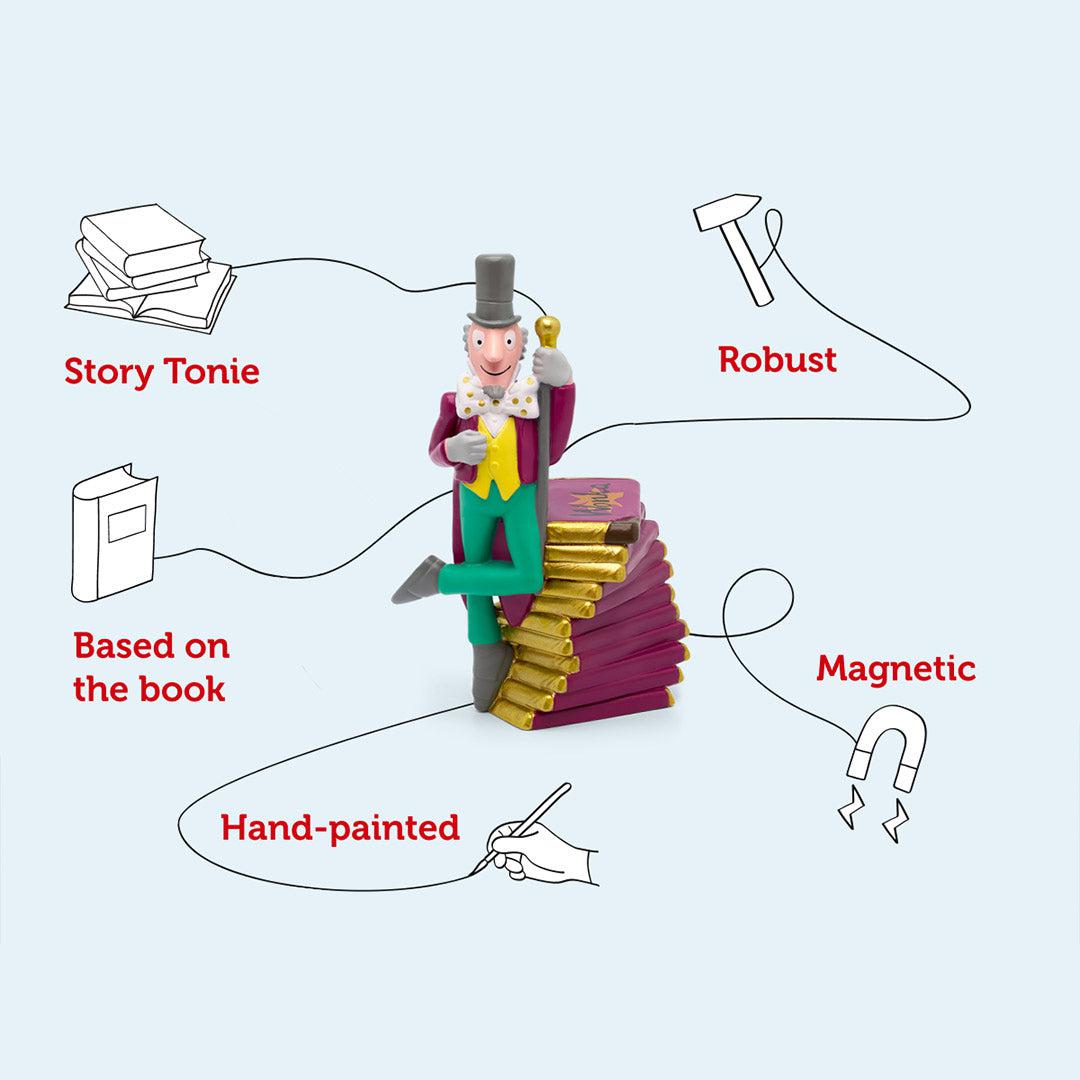 Story Tonie

Robust

Based on the book

Magnetic

Hand-painted