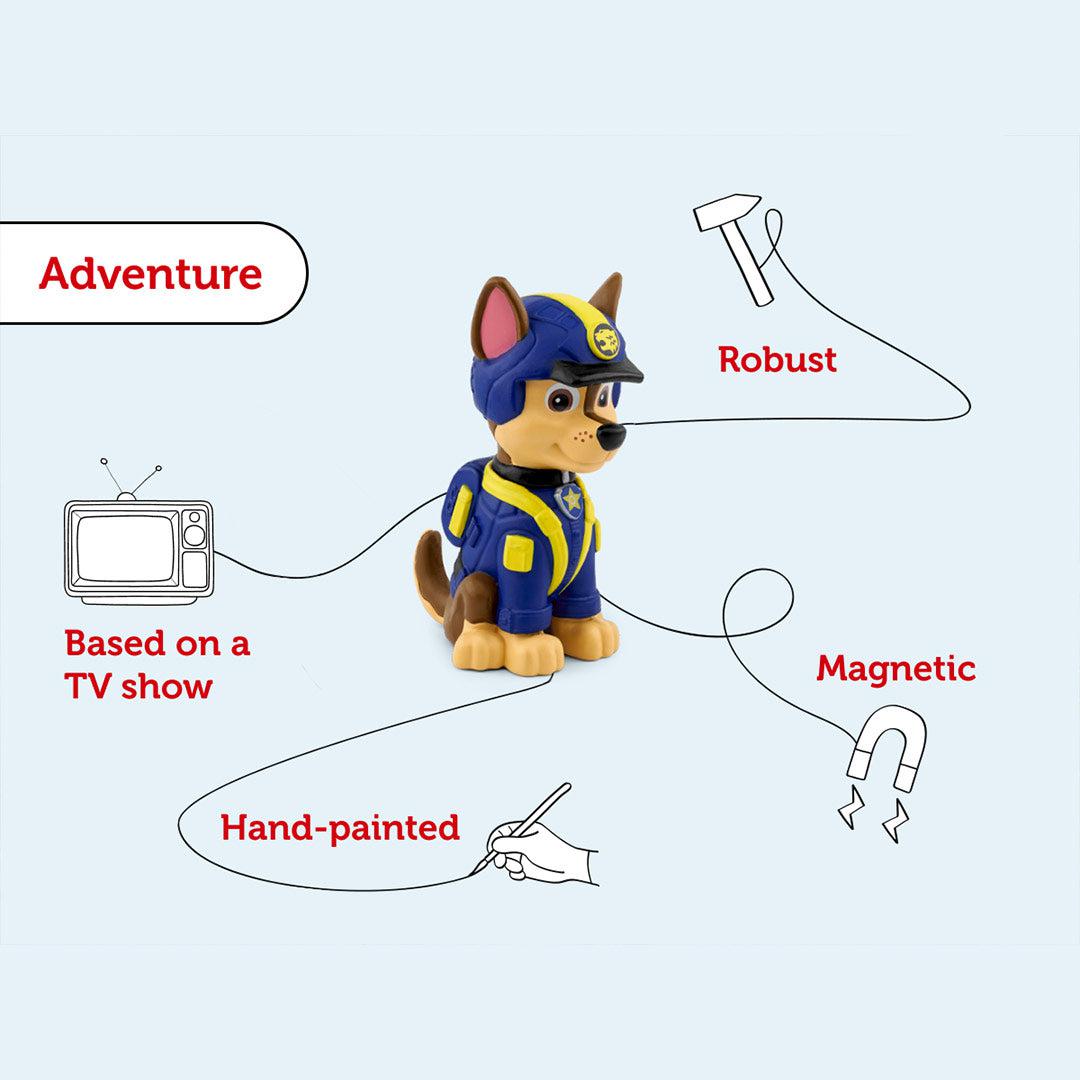 Adventure

Robust

Based on a TV show

Magnetic

Hand-painted