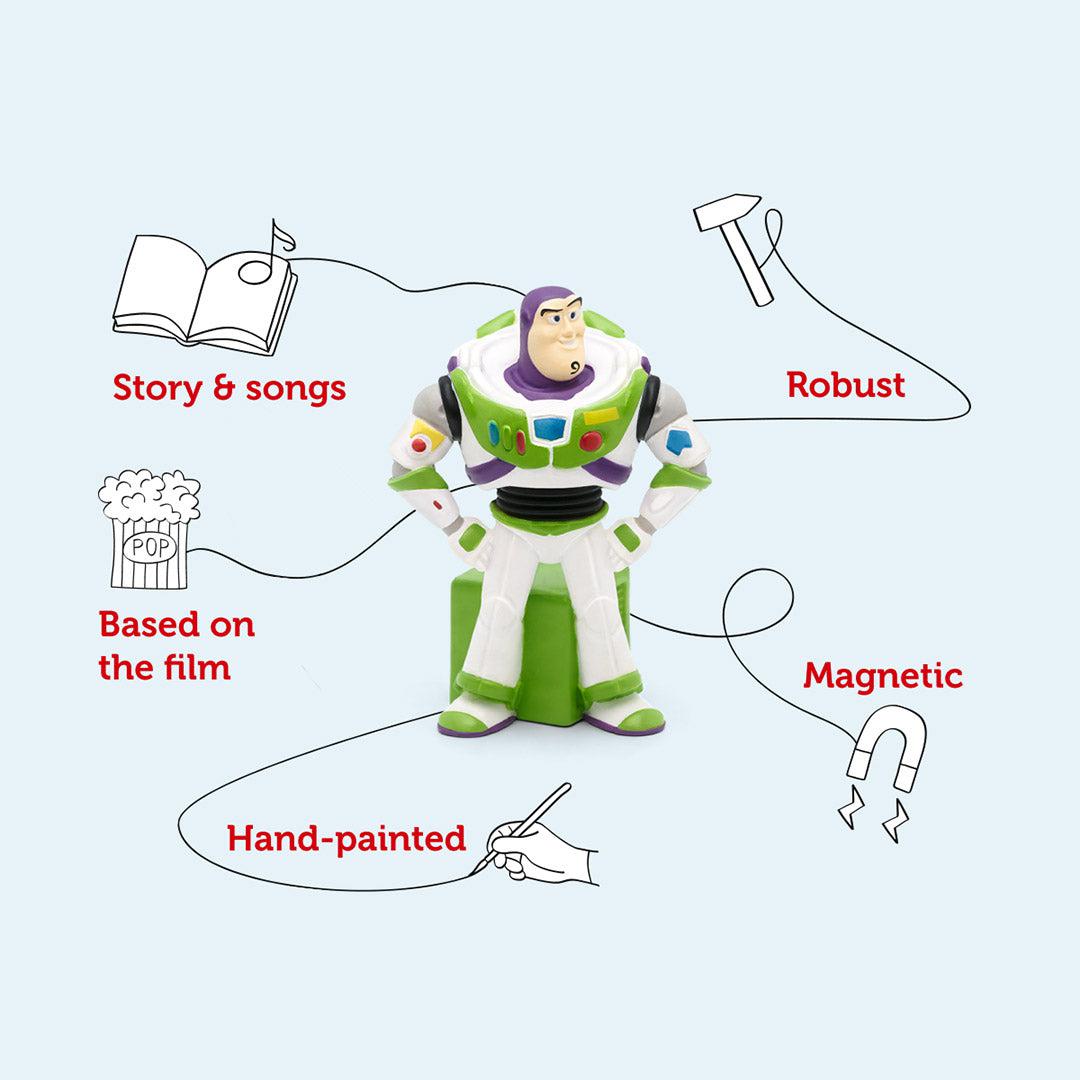 Story & songs

Robust

POP

Based on the film

Magnetic

Hand-painted